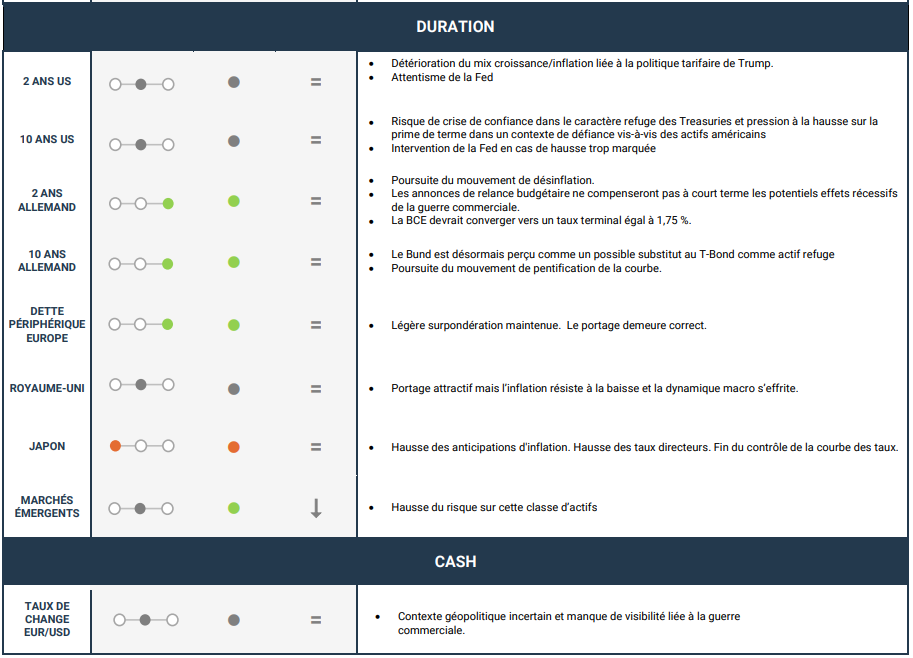 DURATION

| | | | | |
|---|---|---|---|---|
| 2 ANS US | | | = | • Détérioration du mix croissance/inflation liée à la politique tarifaire de Trump. • Attentisme de la Fed |
| 10 ANS US | | | = | • Risque de crise de confiance dans le caractère refuge des Treasuries et pression à la hausse sur la prime de terme dans un contexte de défiance vis-à-vis des actifs américains • Intervention de la Fed en cas de hausse trop marquée |
| 2 ANS ALLEMAND | | | = | • Poursuite du mouvement de désinflation. • Les annonces de relance budgétaire ne compenseront pas à court terme les potentiels effets récessifs de la guerre commerciale. • La BCE devrait converger vers un taux terminal égal à 1,75 %. |
| 10 ANS ALLEMAND | | | = | • Le Bund est désormais perçu comme un possible substitut au T-Bond comme actif refuge • Poursuite du mouvement de pentification de la courbe. |
| DETTE PÉRIPHÉRIQUE EUROPE | | | = | • Légère surpondération maintenue. Le portage demeure correct. |
| ROYAUME-UNI | | | = | • Portage attractif mais l'inflation résiste à la baisse et la dynamique macro s'effrite. |
| JAPON | | | = | • Hausse des anticipations d'inflation. Hausse des taux directeurs. Fin du contrôle de la courbe des taux. |
| MARCHÉS ÉMERGENTS | | | ↓ | • Hausse du risque sur cette classe d'actifs |

CASH

| | | | | |
|---|---|---|---|---|
| TAUX DE CHANGE EUR/USD | | | = | • Contexte géopolitique incertain et manque de visibilité liée à la guerre commerciale. |